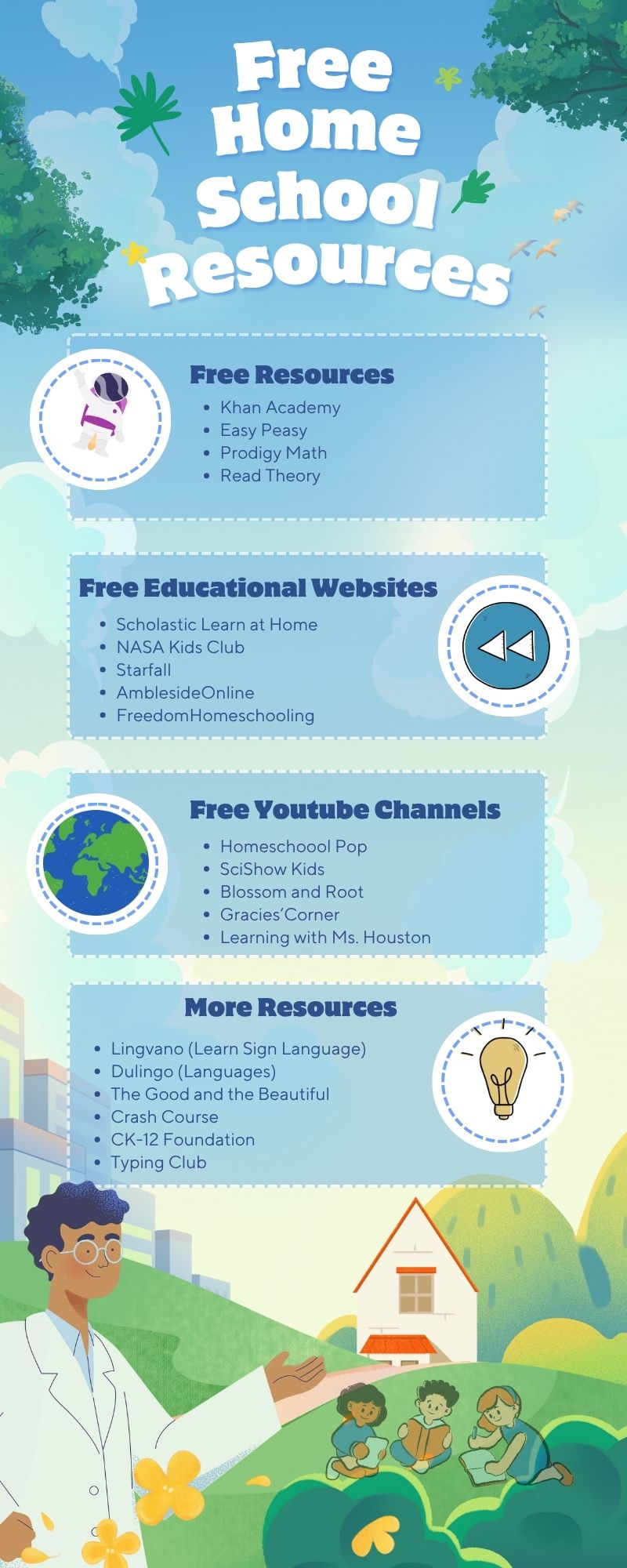 Free Home School Resources

Free Resources
- Khan Academy
- Easy Peasy
- Prodigy Math
- Read Theory

Free Educational Websites
- Scholastic Learn at Home
- NASA Kids Club
- Starfall
- AmblesideOnline
- FreedomHomeschooling

Free Youtube Channels
- Homeschoool Pop
- SciShow Kids
- Blossom and Root
- Gracies'Corner
- Learning with Ms. Houston

More Resources
- Lingvano (Learn Sign Language)
- Dulingo (Languages)
- The Good and the Beautiful
- Crash Course
- CK-12 Foundation
- Typing Club